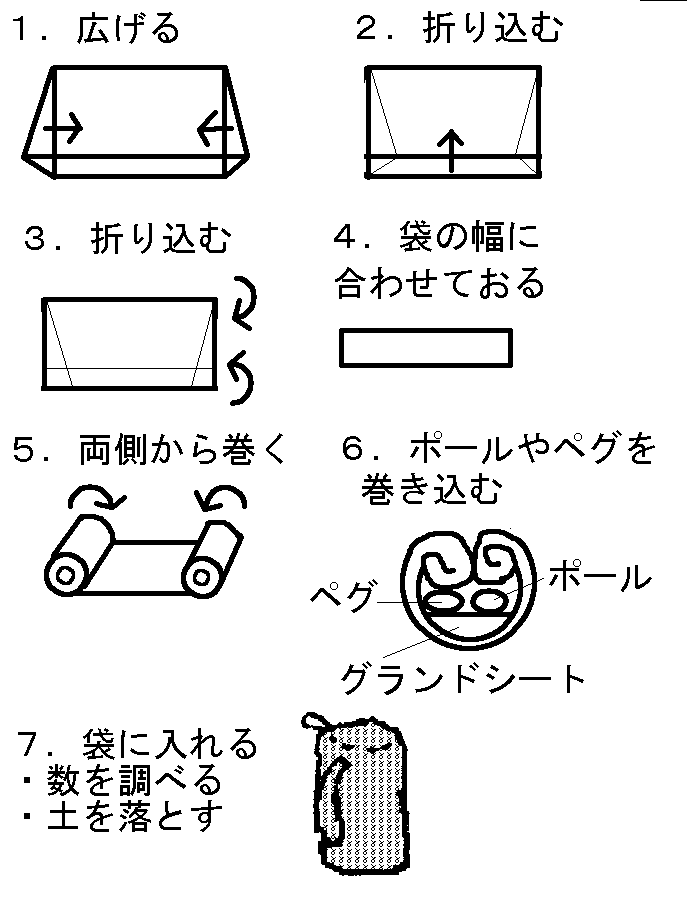 1．広げる

2．折り込む

3．折り込む

4．袋の幅に合わせておる

5．両側から巻く

6．ポールやペグを巻き込む

ペグ

ポール

グランドシート

7．袋に入れる
・数を調べる
・土を落とす